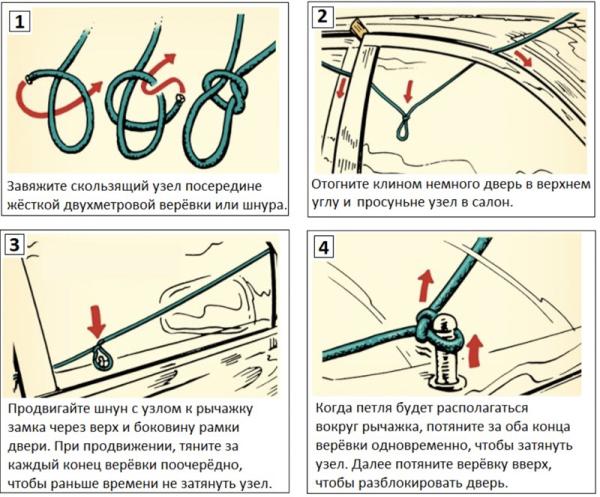 1

Завяжите скользящий узел посередине жёсткой двухметровой верёвки или шнура.

2

Отогните клином немного дверь в верхнем углу и просуньне узел в салон.

3

Продвигайте шнун с узлом к рычажку замка через верх и боковину рамки двери. При продвижении, тяните за каждый конец верёвки поочерёдно, чтобы раньше времени не затянуть узел.

4

Когда петля будет располагаться вокруг рычажка, потяните за оба конца верёвки одновременно, чтобы затянуть узел. Далее потяните верёвку вверх, чтобы разблокировать дверь.